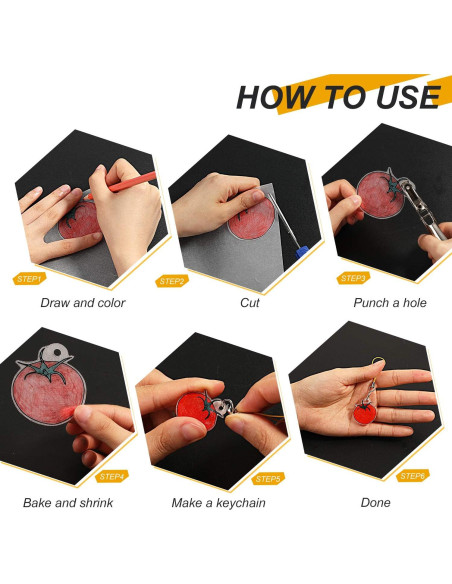 HOW TO USE

STEP1

Draw and color

STEP2

Cut

STEP3

Punch a hole

STEP4

Bake and shrink

STEP5

Make a keychain

STEP6

Done