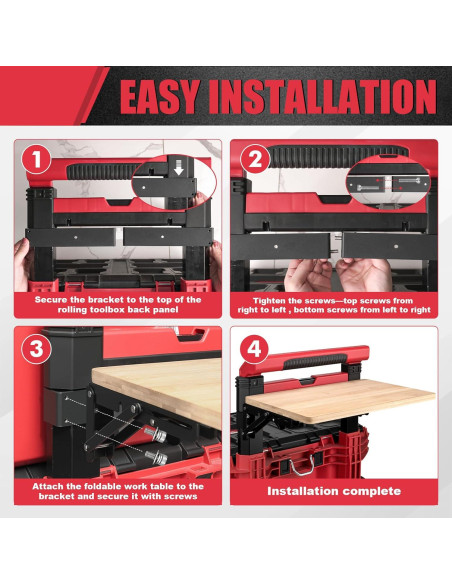 EASY INSTALLATION

1

Secure the bracket to the top of the rolling toolbox back panel

2

Tighten the screws—top screws from right to left , bottom screws from left to right

3

Attach the foldable work table to the bracket and secure it with screws

4

Installation complete