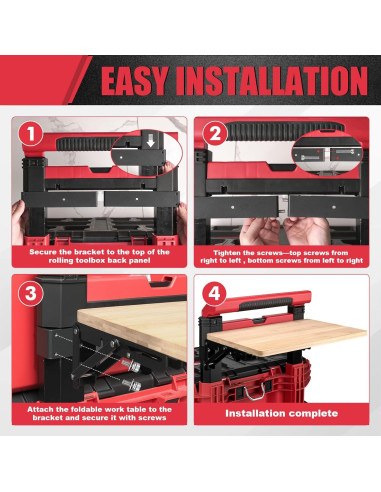 EASY INSTALLATION

1

Secure the bracket to the top of the rolling toolbox back panel

2

Tighten the screws—top screws from right to left , bottom screws from left to right

3

Attach the foldable work table to the bracket and secure it with screws

4

Installation complete