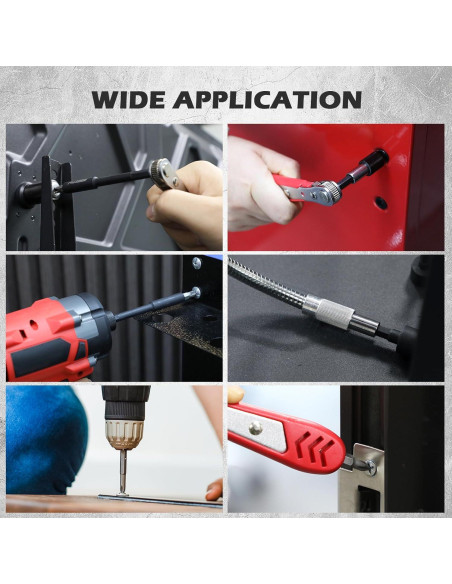 WIDE APPLICATION