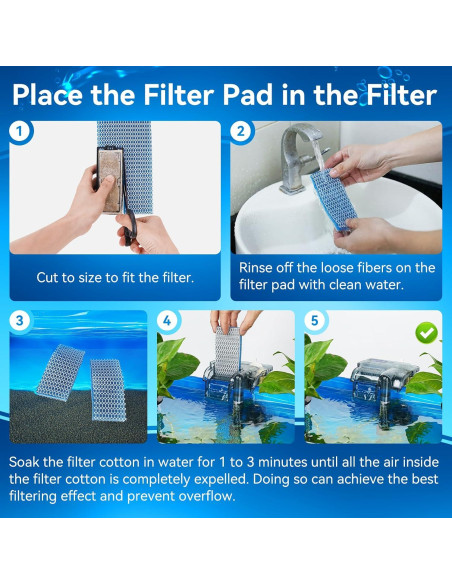 Place the Filter Pad in the Filter

1

Cut to size to fit the filter.

2

Rinse off the loose fibers on the filter pad with clean water.

3

4

5

Soak the filter cotton in water for 1 to 3 minutes until all the air inside the filter cotton is completely expelled. Doing so can achieve the best filtering effect and prevent overflow.