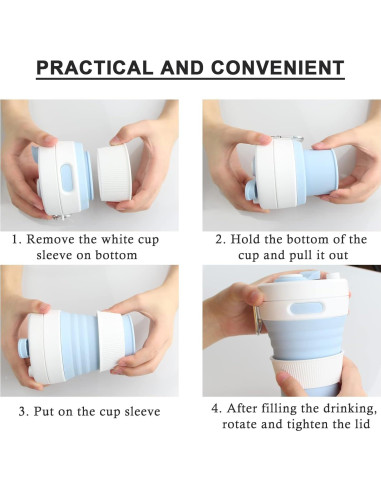 PRACTICAL AND CONVENIENT

1. Remove the white cup sleeve on bottom

2. Hold the bottom of the cup and pull it out

3. Put on the cup sleeve

4. After filling the drinking, rotate and tighten the lid