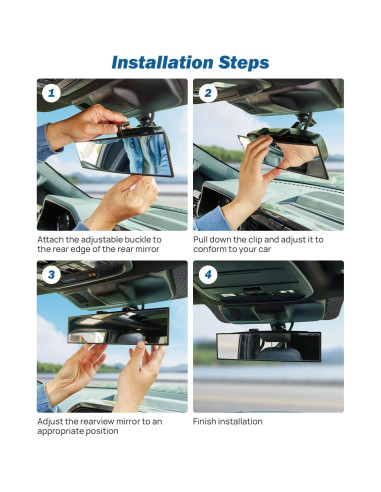 Installation Steps

1

Attach the adjustable buckle to the rear edge of the rear mirror

2

Pull down the clip and adjust it to conform to your car

3

Adjust the rearview mirror to an appropriate position

4

Finish installation