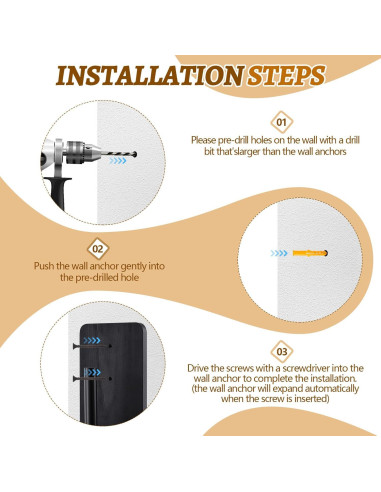 INSTALLATION STEPS

01

Please pre-drill holes on the wall with a drill bit that'slarger than the wall anchors

02

Push the wall anchor gently into the pre-drilled hole

03

Drive the screws with a screwdriver into the wall anchor to complete the installation. (the wall anchor will expand automatically when the screw is inserted)