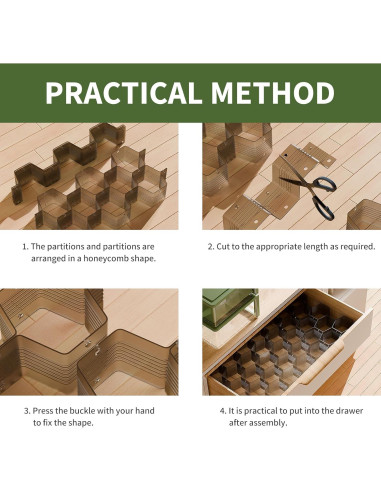 PRACTICAL METHOD

1. The partitions and partitions are arranged in a honeycomb shape.

2. Cut to the appropriate length as required.

3. Press the buckle with your hand to fix the shape.

4. It is practical to put into the drawer after assembly.