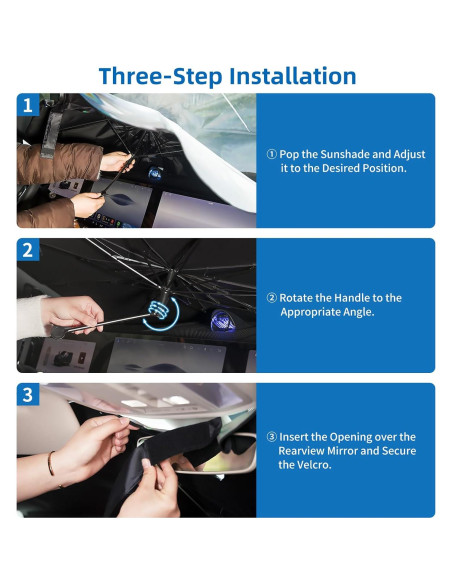 Three-Step Installation

1

① Pop the Sunshade and Adjust it to the Desired Position.

2

② Rotate the Handle to the Appropriate Angle.

3

③ Insert the Opening over the Rearview Mirror and Secure the Velcro.