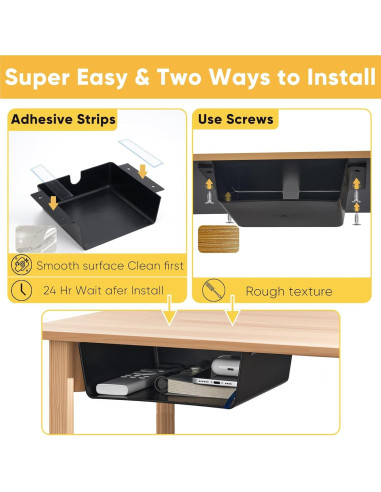 Super Easy & Two Ways to Install

Adhesive Strips

Smooth surface Clean first

24 Hr Wait afer Install

Use Screws

Rough texture