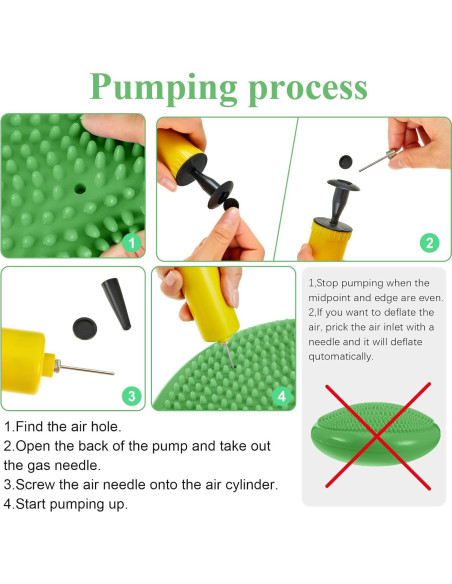 Pumping process

1

2

3

4

1,Stop pumping when the midpoint and edge are even.
2,If you want to deflate the air, prick the air inlet with a needle and it will deflate qutomatically.

1.Find the air hole.
2.Open the back of the pump and take out the gas needle.
3.Screw the air needle onto the air cylinder.
4.Start pumping up.