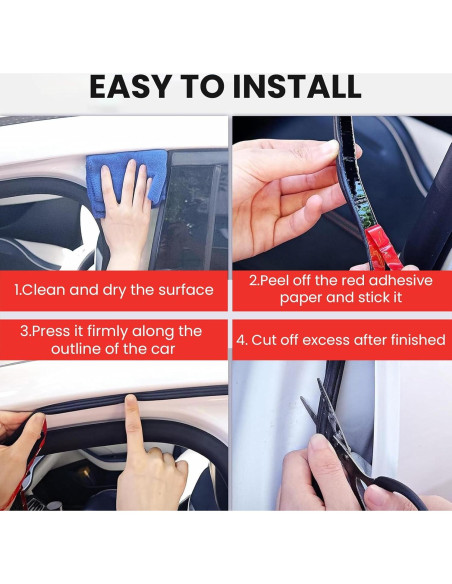 EASY TO INSTALL

1.Clean and dry the surface

2.Peel off the red adhesive paper and stick it

3.Press it firmly along the outline of the car

4. Cut off excess after finished