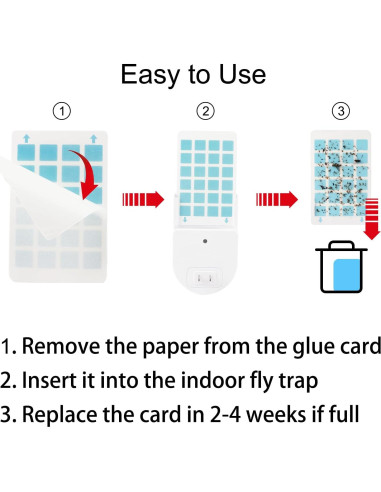 Easy to Use

①

②

③

1. Remove the paper from the glue card

2. Insert it into the indoor fly trap

3. Replace the card in 2-4 weeks if full