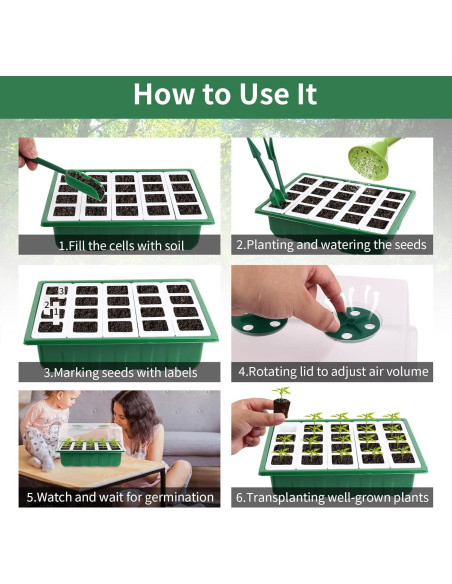 How to Use It

1.Fill the cells with soil

2.Planting and watering the seeds

3
2
1

3.Marking seeds with labels

4.Rotating lid to adjust air volume

5.Watch and wait for germination

6.Transplanting well-grown plants