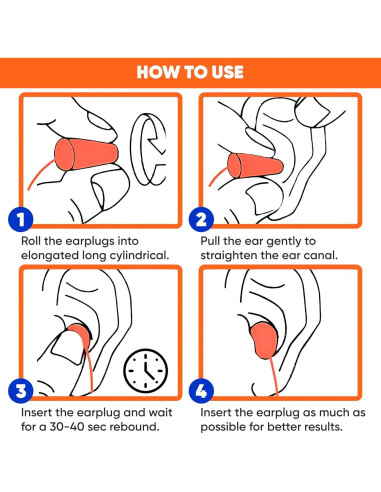 HOW TO USE

1

Roll the earplugs into elongated long cylindrical.

2

Pull the ear gently to straighten the ear canal.

3

Insert the earplug and wait for a 30-40 sec rebound.

4

Insert the earplug as much as possible for better results.