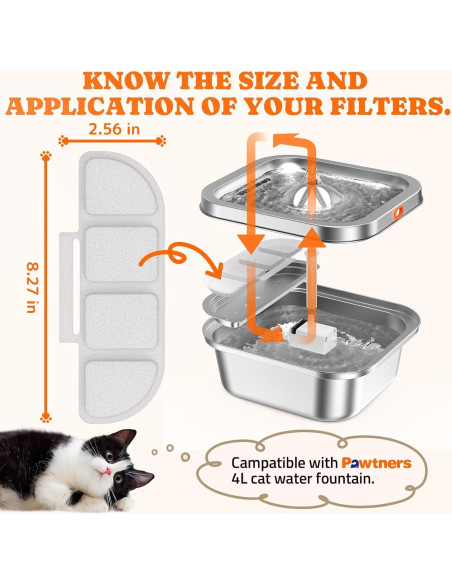 KNOW THE SIZE AND APPLICATION OF YOUR FILTERS.

2.56 in

8.27 in

Campatible with Pawtners 4L cat water fountain.