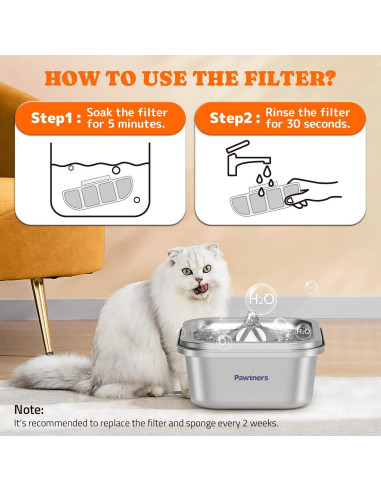 HOW TO USE THE FILTER?

Step1 : Soak the filter for 5 minutes.

Step2 : Rinse the filter for 30 seconds.

$H_2O$

$H_2O$

Pawtners

Note:
It's recommended to replace the filter and sponge every 2 weeks.