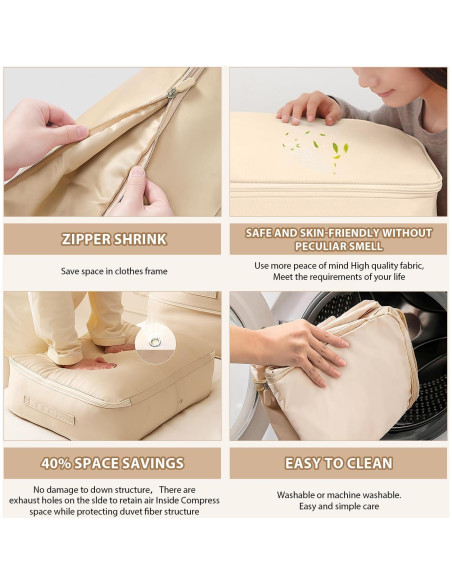 ZIPPER SHRINK

Save space in clothes frame

SAFE AND SKIN-FRIENDLY WITHOUT PECULIAR SMELL

Use more peace of mind High quality fabric, Meet the requirements of your life

40% SPACE SAVINGS

No damage to down structure， There are exhaust holes on the slde to retain air Inside Compress space while protecting duvet fiber structure

EASY TO CLEAN

Washable or machine washable. Easy and simple care