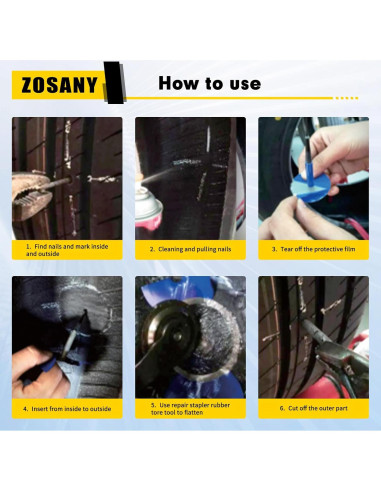 ZOSANY

How to use

1. Find nails and mark inside and outside

2. Cleaning and pulling nails

3. Tear off the protective film

4. Insert from inside to outside

5. Use repair stapler rubber tore tool to flatten

6. Cut off the outer part