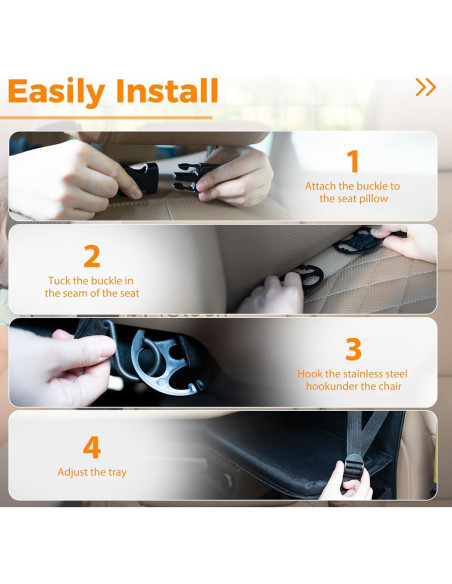 Easily Install

1
Attach the buckle to the seat pillow

2
Tuck the buckle in the seam of the seat

3
Hook the stainless steel hookunder the chair

4
Adjust the tray