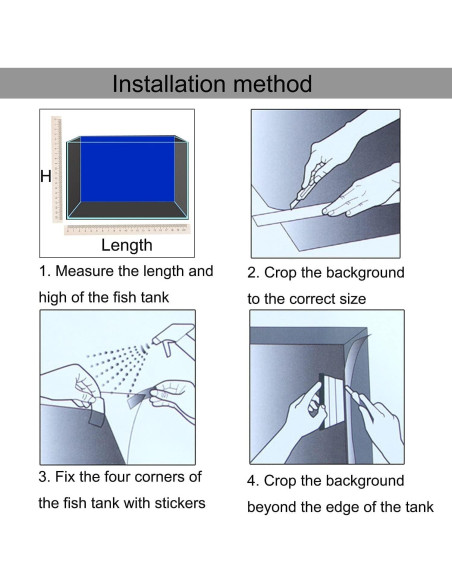 Installation method

H

Length

1. Measure the length and high of the fish tank

2. Crop the background to the correct size

3. Fix the four corners of the fish tank with stickers

4. Crop the background beyond the edge of the tank