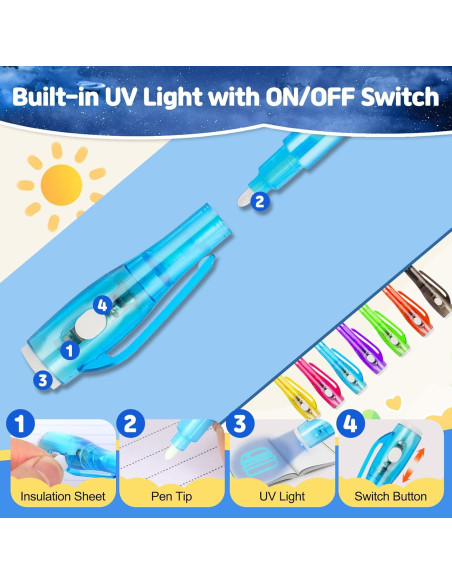 Built-in UV Light with ON/OFF Switch

2

4

1

3

1

Insulation Sheet

2

Pen Tip

3

UV Light

4

Switch Button