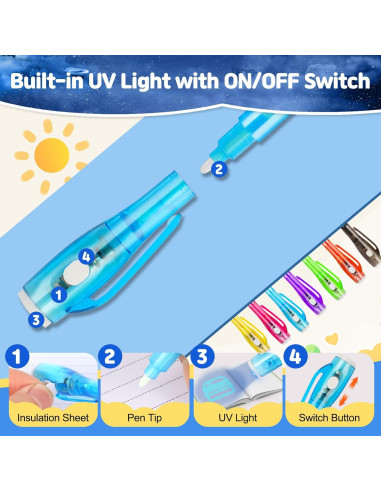 Built-in UV Light with ON/OFF Switch

2

4

1

3

1 Insulation Sheet

2 Pen Tip

3 UV Light

4 Switch Button