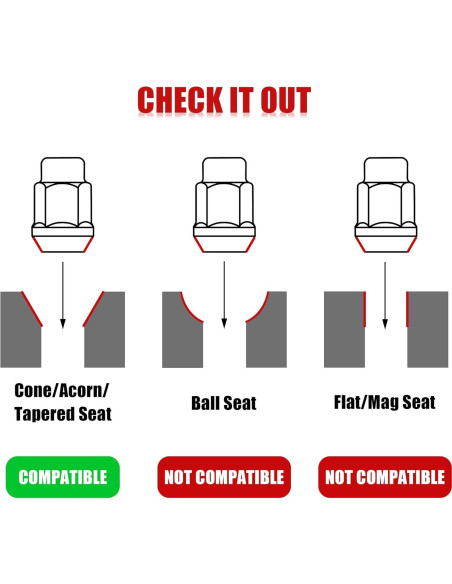 CHECK IT OUT

Cone/Acorn/ Tapered Seat

COMPATIBLE

Ball Seat

NOT COMPATIBLE

Flat/Mag Seat

NOT COMPATIBLE