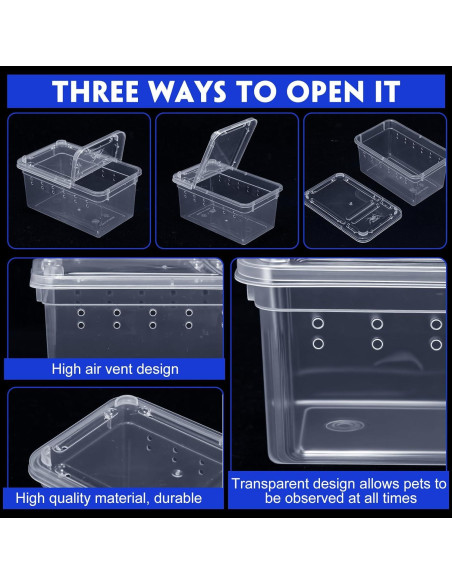 THREE WAYS TO OPEN IT

High air vent design

High quality material, durable

Transparent design allows pets to be observed at all times