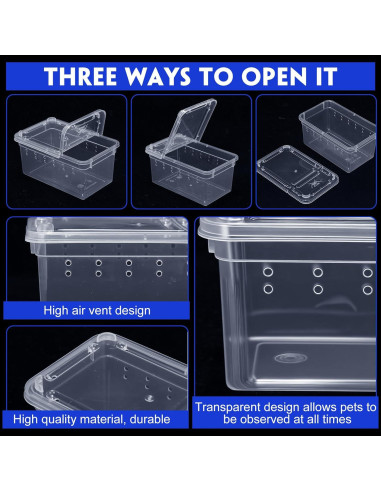 THREE WAYS TO OPEN IT

High air vent design

High quality material, durable

Transparent design allows pets to be observed at all times