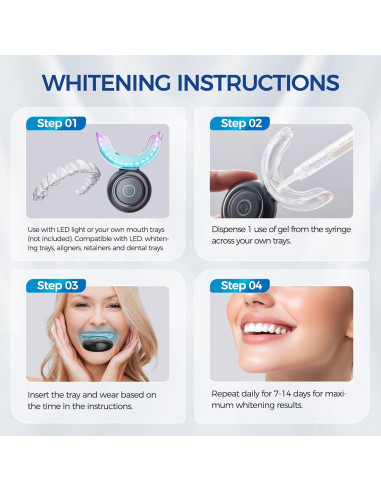 WHITENING INSTRUCTIONS

Step 01

Use with LED light or your own mouth trays (not included). Compatible with LED, whitening trays, aligners, retainers and dental trays

Step 02

Dispense 1 use of gel from the syringe across your own trays.

Step 03

Insert the tray and wear based on the time in the instructions.

Step 04

Repeat daily for 7-14 days for maximum whitening results.