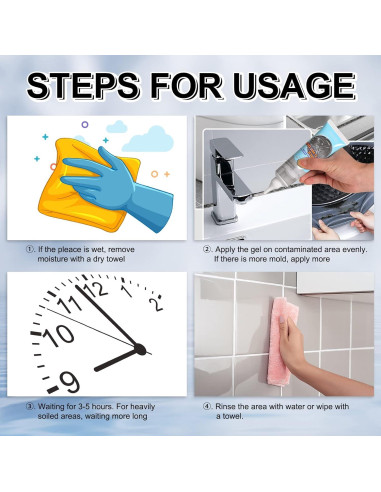 STEPS FOR USAGE

①. If the pleace is wet, remove moisture with a dry towel

②. Apply the gel on contaminated area evenly. If there is more mold, apply more

12 1 2 11 10 9

③. Waiting for 3-5 hours. For heavily soiled areas, waiting more long

④. Rinse the area with water or wipe with a towel.