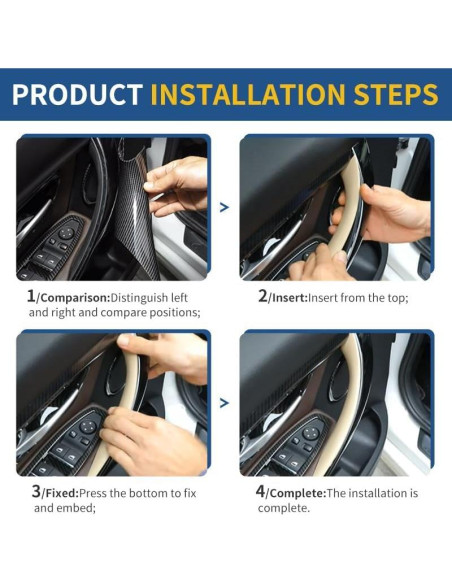 PRODUCT INSTALLATION STEPS

>

1/Comparison:Distinguish left and right and compare positions;

2/Insert:Insert from the top;

>

3/Fixed:Press the bottom to fix and embed;

4/Complete:The installation is complete.