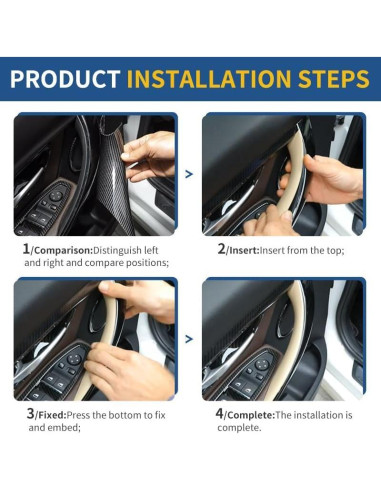 PRODUCT INSTALLATION STEPS

>

1/Comparison:Distinguish left and right and compare positions;

2/Insert:Insert from the top;

>

3/Fixed:Press the bottom to fix and embed;

4/Complete:The installation is complete.