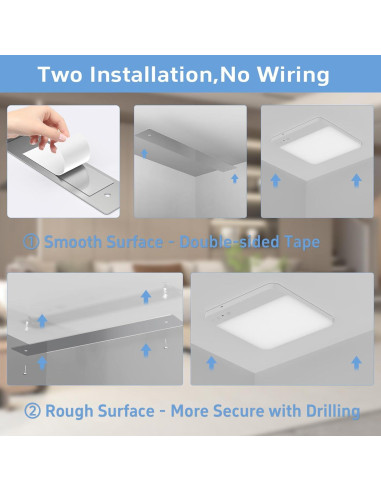 Two Installation,No Wiring

① Smooth Surface - Double-sided Tape

② Rough Surface - More Secure with Drilling