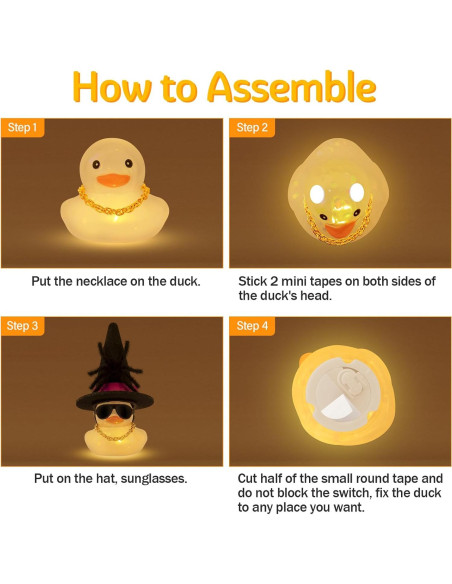 How to Assemble

Step 1

Put the necklace on the duck.

Step 2

Stick 2 mini tapes on both sides of the duck's head.

Step 3

Put on the hat, sunglasses.

Step 4

Cut half of the small round tape and do not block the switch, fix the duck to any place you want.