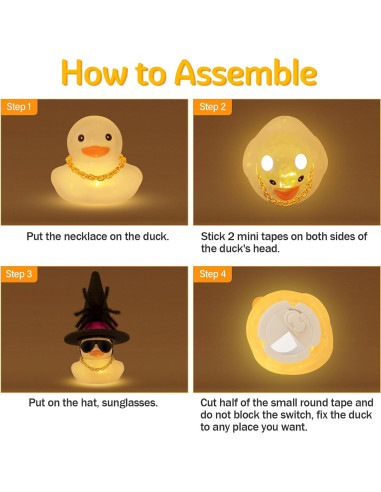 How to Assemble

Step 1

Put the necklace on the duck.

Step 2

Stick 2 mini tapes on both sides of the duck's head.

Step 3

Put on the hat, sunglasses.

Step 4

Cut half of the small round tape and do not block the switch, fix the duck to any place you want.