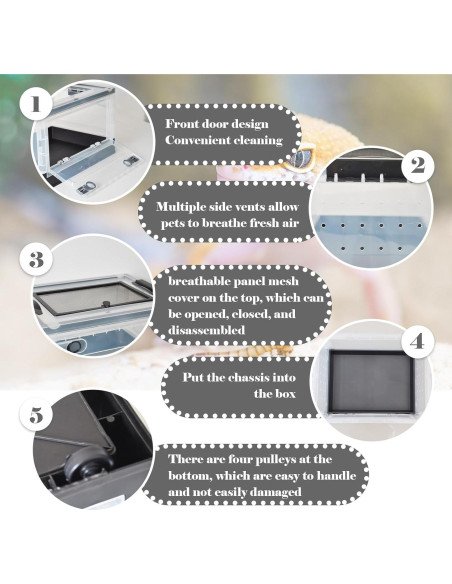 1

Front door design
Convenient cleaning

2

Multiple side vents allow pets to breathe fresh air

3

breathable panel mesh cover on the top, which can be opened, closed, and disassembled

4

Put the chassis into the box

5

There are four pulleys at the bottom, which are easy to handle and not easily damaged