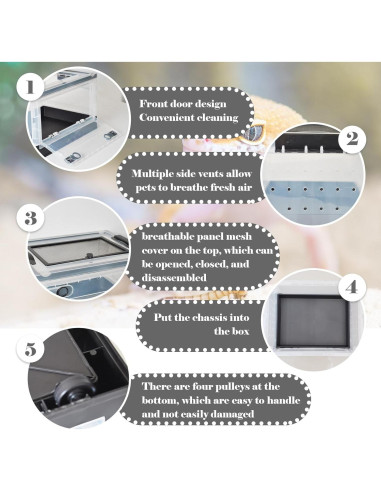 1

Front door design
Convenient cleaning

2

Multiple side vents allow pets to breathe fresh air

3

breathable panel mesh cover on the top, which can be opened, closed, and disassembled

4

Put the chassis into the box

5

There are four pulleys at the bottom, which are easy to handle and not easily damaged