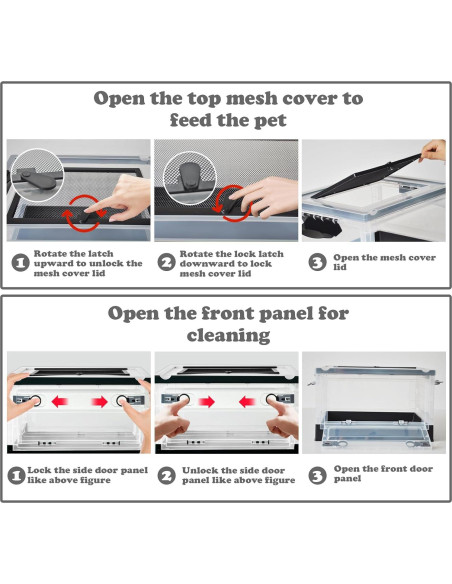 Open the top mesh cover to feed the pet

1 Rotate the latch upward to unlock the mesh cover lid

2 Rotate the lock latch downward to lock mesh cover lid

3 Open the mesh cover lid

Open the front panel for cleaning

1 Lock the side door panel like above figure

2 Unlock the side door panel like above figure

3 Open the front door panel