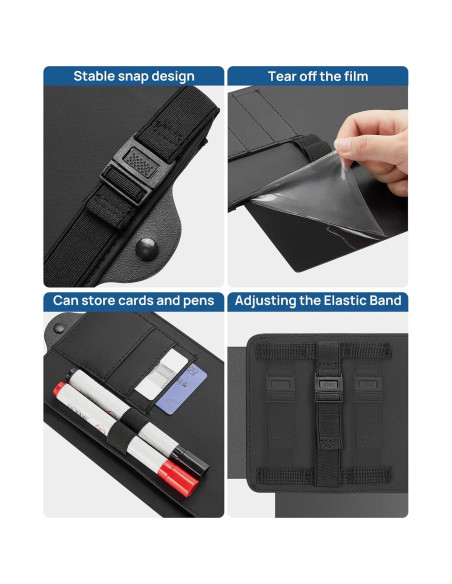 Stable snap design

Tear off the film

Can store cards and pens

Adjusting the Elastic Band