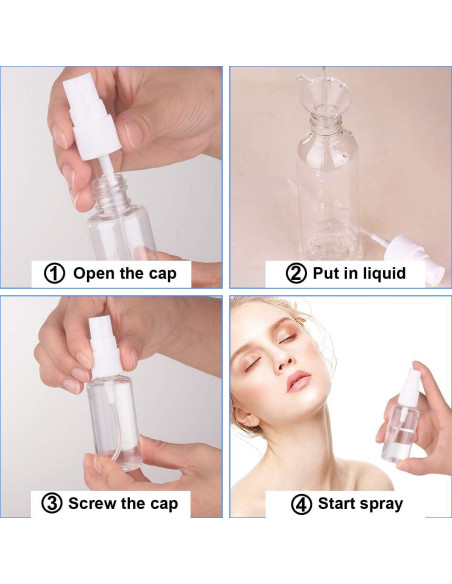 ① Open the cap

② Put in liquid

③ Screw the cap

④ Start spray