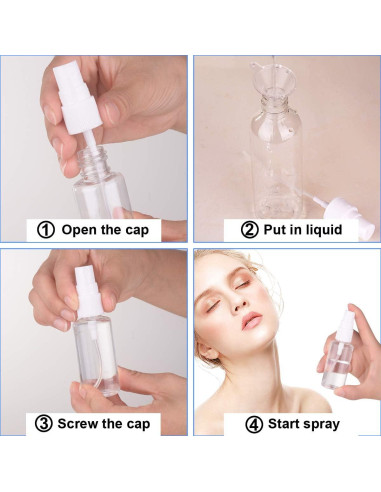 ① Open the cap

② Put in liquid

③ Screw the cap

④ Start spray