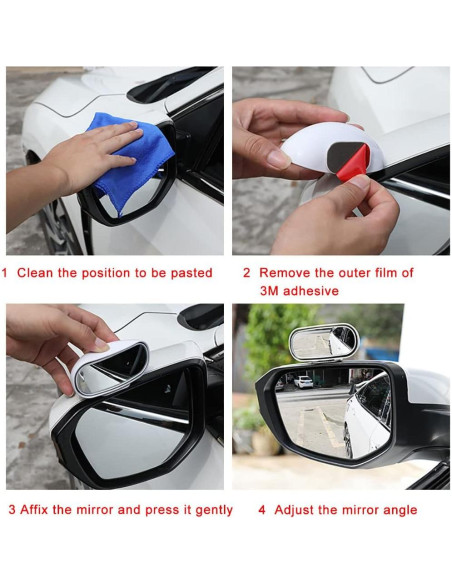 1 Clean the position to be pasted

2 Remove the outer film of 3M adhesive

3 Affix the mirror and press it gently

4 Adjust the mirror angle