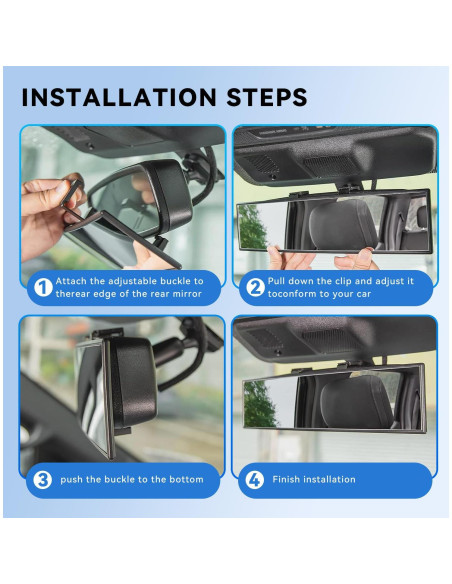 INSTALLATION STEPS

1 Attach the adjustable buckle to therear edge of the rear mirror

2 Pull down the clip and adjust it toconform to your car

3 push the buckle to the bottom

4 Finish installation