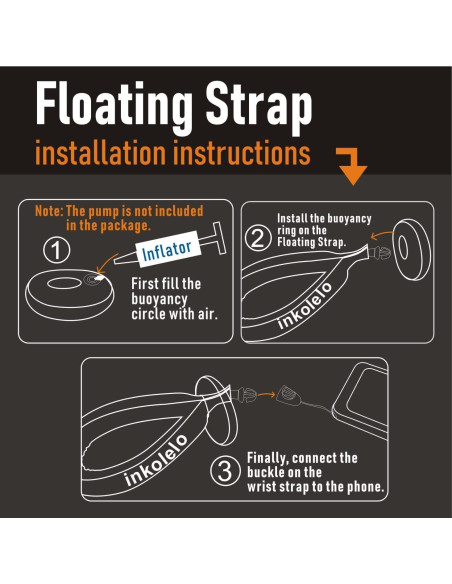 Floating Strap
installation instructions

Note: The pump is not included in the package.

1

Inflator

First fill the buoyancy circle with air.

2

Install the buoyancy ring on the Floating Strap.

inkolelo

inkolelo

3

Finally, connect the buckle on the wrist strap to the phone.