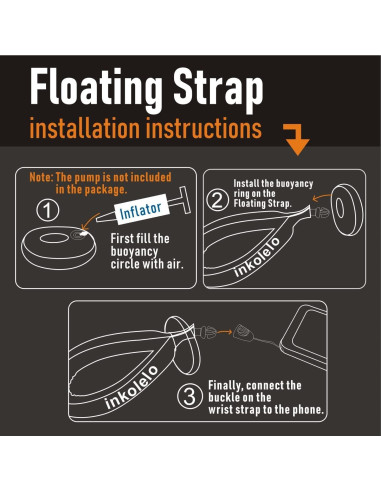 Floating Strap
installation instructions

Note: The pump is not included in the package.

①

Inflator

First fill the buoyancy circle with air.

②

Install the buoyancy ring on the Floating Strap.

inkolelo

inkolelo

③

Finally, connect the buckle on the wrist strap to the phone.