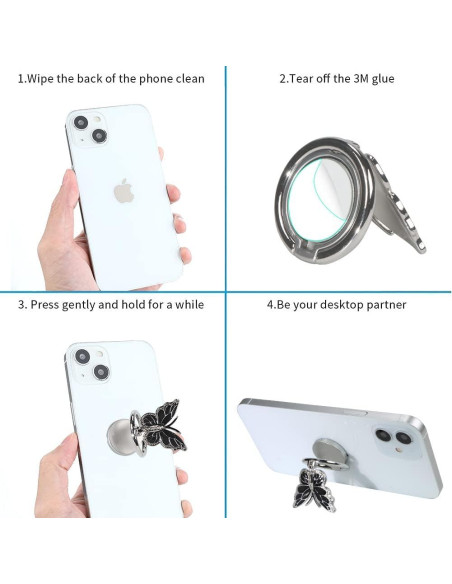 1.Wipe the back of the phone clean

2.Tear off the 3M glue

3. Press gently and hold for a while

4.Be your desktop partner