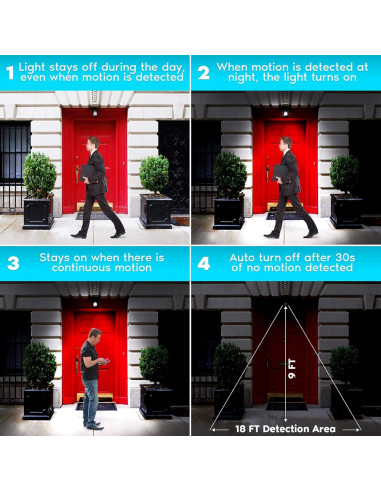 1 Light stays off during the day, even when motion is detected

2 When motion is detected at night, the light turns on

3 Stays on when there is continuous motion

4 Auto turn off after 30s of no motion detected

9 FT

18 FT Detection Area