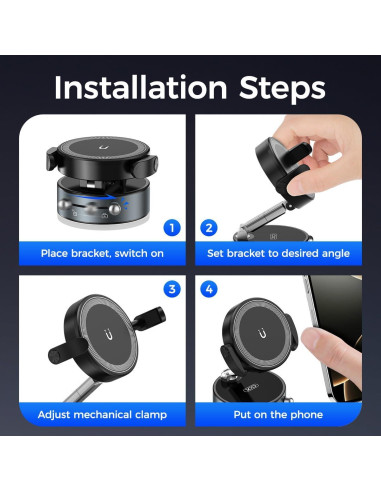 Installation Steps

1
Place bracket, switch on

2
Set bracket to desired angle

3
Adjust mechanical clamp

4
Put on the phone