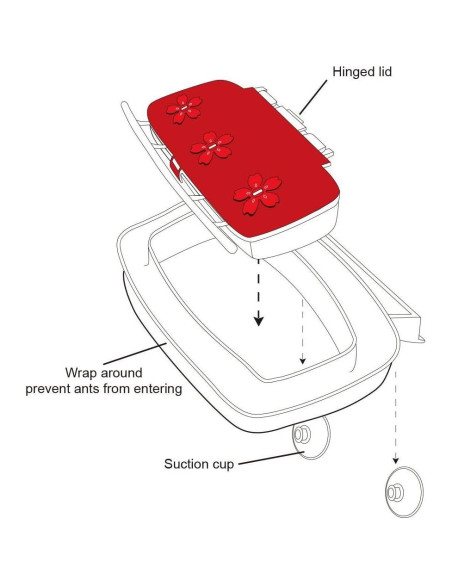 Hinged lid

Wrap around
prevent ants from entering

Suction cup