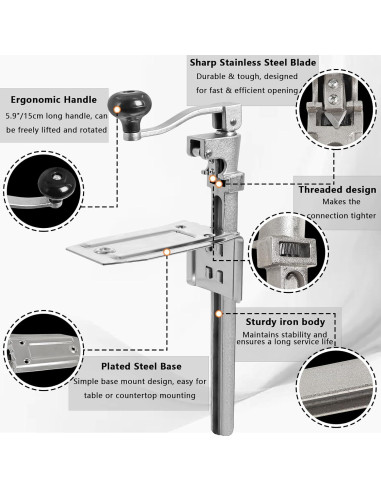 Sharp Stainless Steel Blade
Durable & tough, designed for fast & efficient opening

Ergonomic Handle
5.9"/15cm long handle, can be freely lifted and rotated

Threaded design
Makes the connection tighter

Sturdy iron body
Maintains stability and ensures a long service life

Plated Steel Base
Simple base mount design, easy for table or countertop mounting