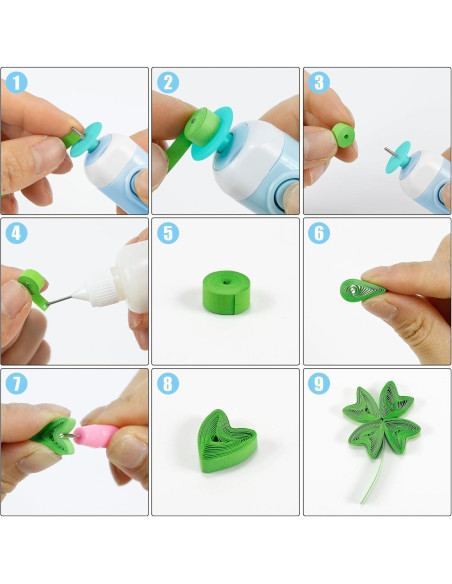 1

2

3

4

5

6

7

8

9